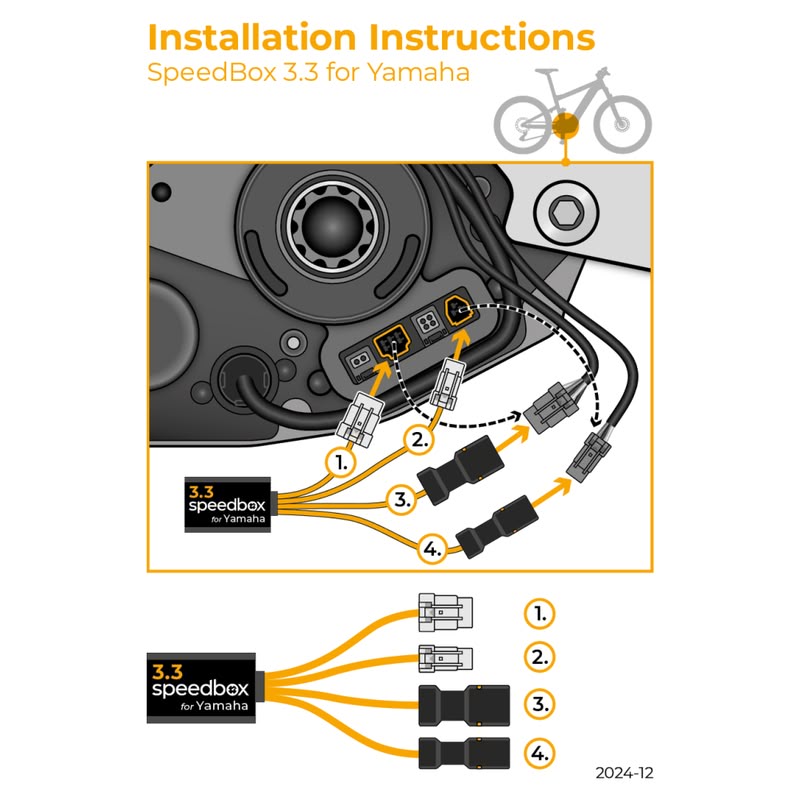 Installation Instructions
SpeedBox 3.3 for Yamaha

1.
2.
3.
4.

3.3
speedbox
for Yamaha

3.3
speedbox
for Yamaha

1.
2.
3.
4.

2024-12